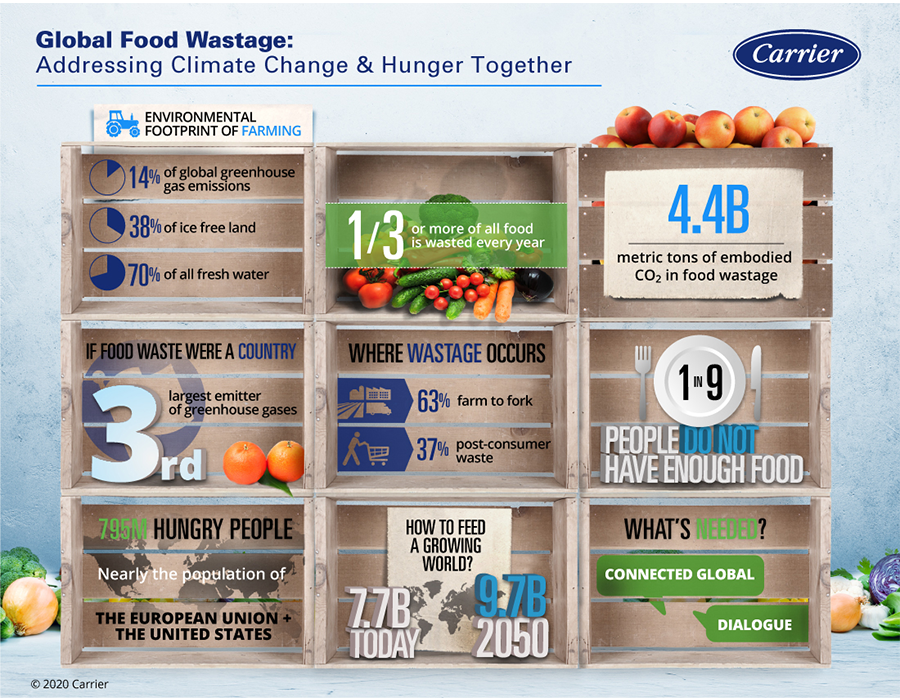 Global Food Wastage:
Addressing Climate Change & Hunger Together

Carrier

ENVIRONMENTAL FOOTPRINT OF FARMING

14% of global greenhouse gas emissions

38% of ice free land

70% of all fresh water

1/3 or more of all food is wasted every year

4.4B metric tons of embodied $CO_2$ in food wastage

IF FOOD WASTE WERE A COUNTRY

3rd largest emitter of greenhouse gases

WHERE WASTAGE OCCURS

63% farm to fork

37% post-consumer waste

1 IN 9 PEOPLE DO NOT HAVE ENOUGH FOOD

795M HUNGRY PEOPLE

Nearly the population of

THE EUROPEAN UNION + THE UNITED STATES

HOW TO FEED A GROWING WORLD?

7.7B TODAY

9.7B 2050

WHAT'S NEEDED?

CONNECTED GLOBAL

DIALOGUE

© 2020 Carrier