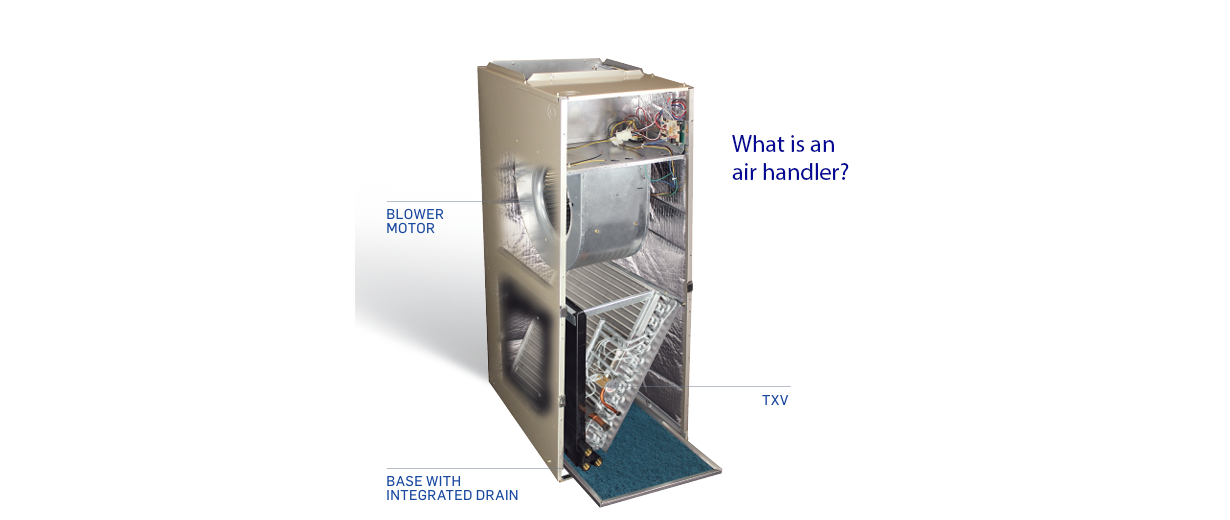 What is an air handler?

BLOWER MOTOR

TXV

BASE WITH INTEGRATED DRAIN