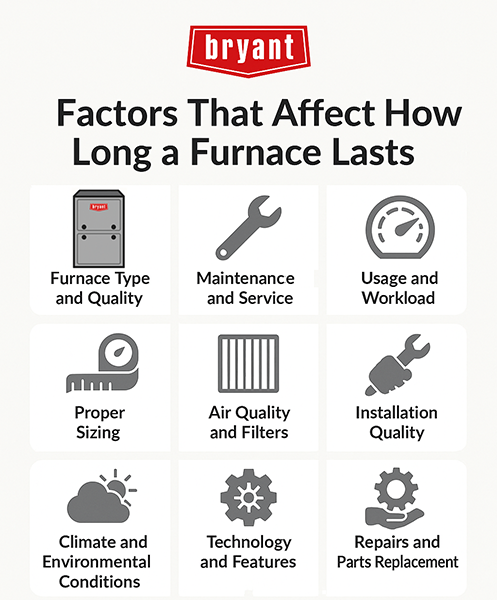 bryant

Factors That Affect How Long a Furnace Lasts

bryant

Furnace Type and Quality

Maintenance and Service

Usage and Workload

Proper Sizing

Air Quality and Filters

Installation Quality

Climate and Environmental Conditions

Technology and Features

Repairs and Parts Replacement