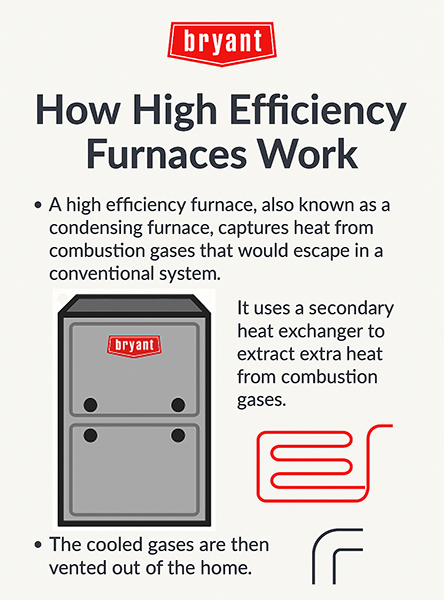 bryant

How High Efficiency Furnaces Work

• A high efficiency furnace, also known as a condensing furnace, captures heat from combustion gases that would escape in a conventional system.

bryant

It uses a secondary heat exchanger to extract extra heat from combustion gases.

• The cooled gases are then vented out of the home.