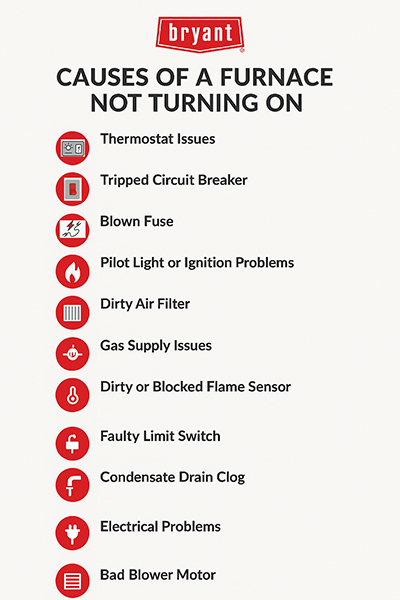 bryant

CAUSES OF A FURNACE NOT TURNING ON

Thermostat Issues

Tripped Circuit Breaker

Blown Fuse

Pilot Light or Ignition Problems

Dirty Air Filter

Gas Supply Issues

Dirty or Blocked Flame Sensor

Faulty Limit Switch

Condensate Drain Clog

Electrical Problems

Bad Blower Motor