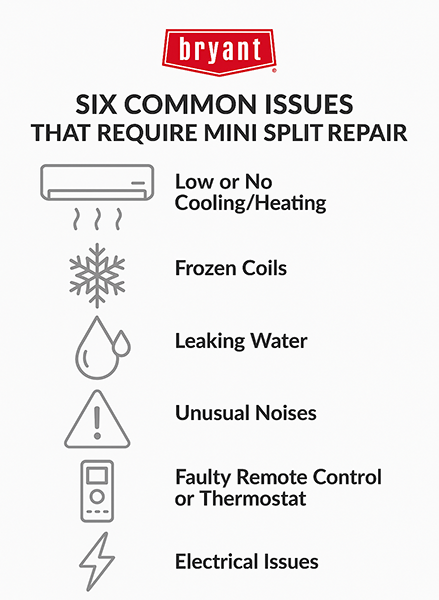 bryant

SIX COMMON ISSUES THAT REQUIRE MINI SPLIT REPAIR

Low or No Cooling/Heating

Frozen Coils

Leaking Water

Unusual Noises

Faulty Remote Control or Thermostat

Electrical Issues