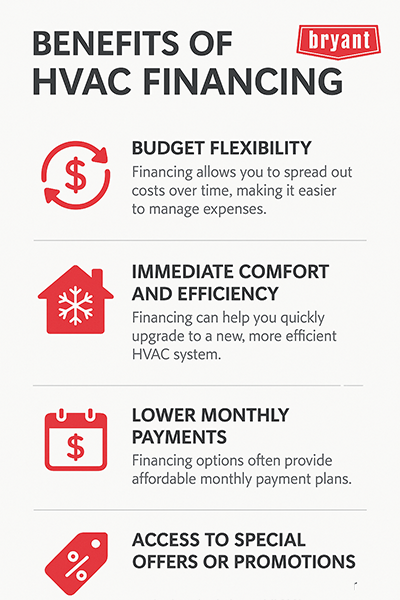 BENEFITS OF HVAC FINANCING

bryant

BUDGET FLEXIBILITY
Financing allows you to spread out costs over time, making it easier to manage expenses.

IMMEDIATE COMFORT AND EFFICIENCY
Financing can help you quickly upgrade to a new, more efficient HVAC system.

LOWER MONTHLY PAYMENTS
Financing options often provide affordable monthly payment plans.

ACCESS TO SPECIAL OFFERS OR PROMOTIONS