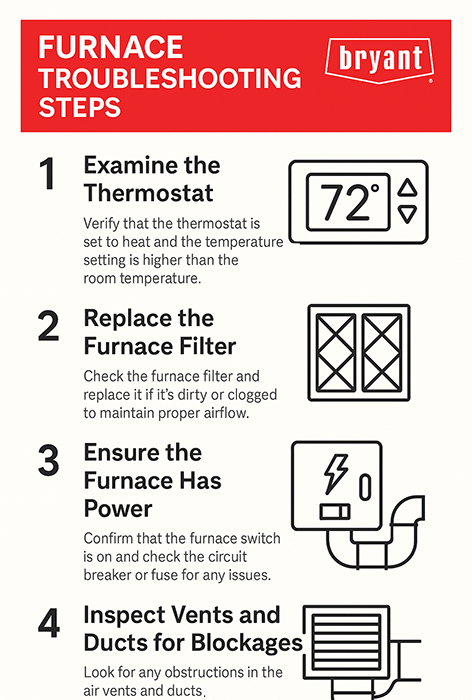 FURNACE TROUBLESHOOTING STEPS

bryant

1 Examine the Thermostat

Verify that the thermostat is set to heat and the temperature setting is higher than the room temperature.

72°

2 Replace the Furnace Filter

Check the furnace filter and replace it if it's dirty or clogged to maintain proper airflow.

3 Ensure the Furnace Has Power

Confirm that the furnace switch is on and check the circuit breaker or fuse for any issues.

4 Inspect Vents and Ducts for Blockages

Look for any obstructions in the air vents and ducts.