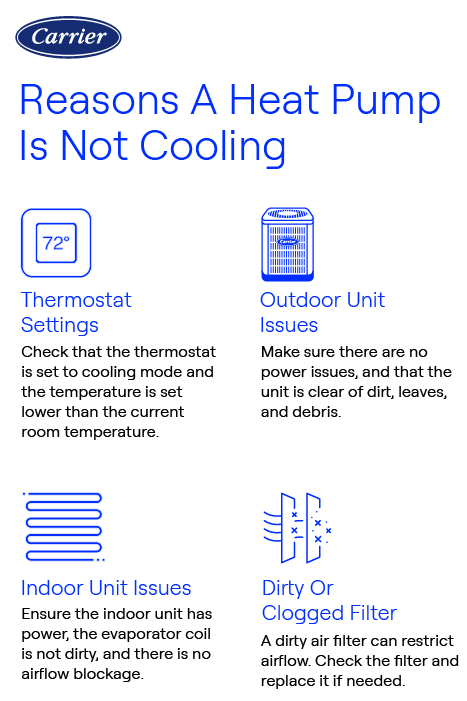 Carrier

Reasons A Heat Pump Is Not Cooling

72°

Thermostat Settings

Check that the thermostat is set to cooling mode and the temperature is set lower than the current room temperature.

Carrier

Outdoor Unit Issues

Make sure there are no power issues, and that the unit is clear of dirt, leaves, and debris.

Indoor Unit Issues

Ensure the indoor unit has power, the evaporator coil is not dirty, and there is no airflow blockage.

Dirty Or Clogged Filter

A dirty air filter can restrict airflow. Check the filter and replace it if needed.