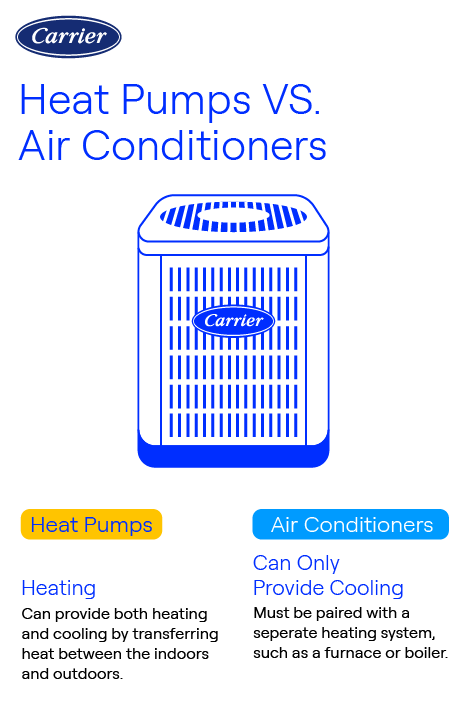 Carrier

Heat Pumps VS. Air Conditioners

Carrier

Heat Pumps

Heating

Can provide both heating and cooling by transferring heat between the indoors and outdoors.

Air Conditioners

Can Only Provide Cooling

Must be paired with a seperate heating system, such as a furnace or boiler.