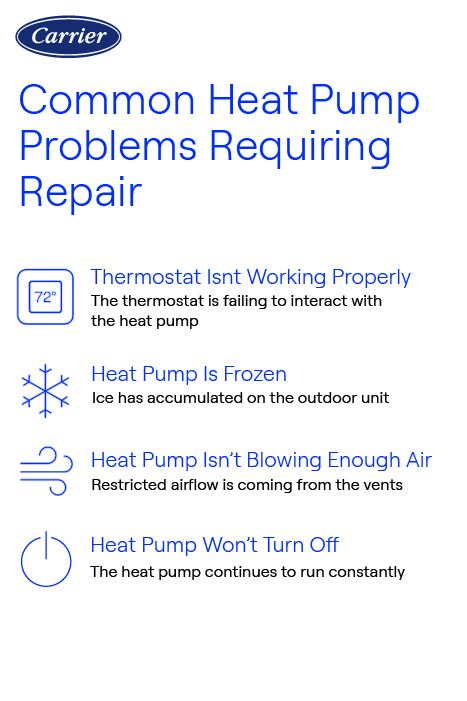 Carrier

Common Heat Pump Problems Requiring Repair

72°

Thermostat Isnt Working Properly
The thermostat is failing to interact with the heat pump

Heat Pump Is Frozen
Ice has accumulated on the outdoor unit

Heat Pump Isn't Blowing Enough Air
Restricted airflow is coming from the vents

Heat Pump Won't Turn Off
The heat pump continues to run constantly