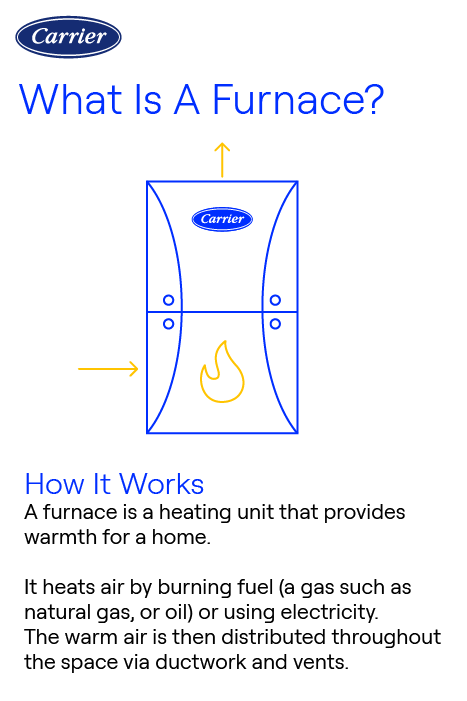 Carrier

What Is A Furnace?

Carrier

How It Works
A furnace is a heating unit that provides warmth for a home.

It heats air by burning fuel (a gas such as natural gas, or oil) or using electricity. The warm air is then distributed throughout the space via ductwork and vents.