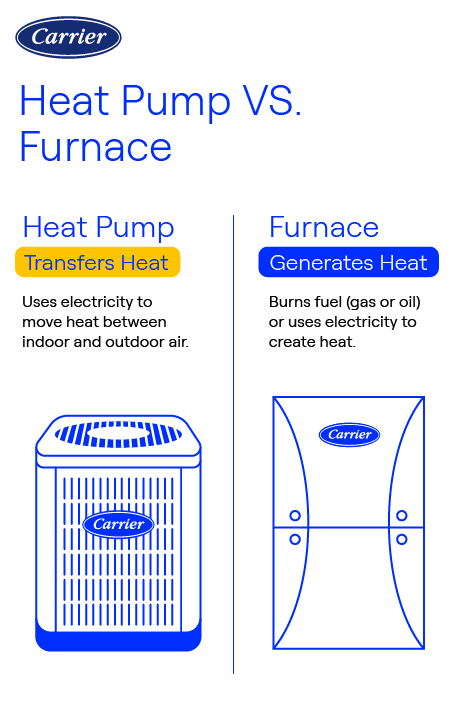 Carrier

Heat Pump VS. Furnace

Heat Pump

Transfers Heat

Uses electricity to move heat between indoor and outdoor air.

Carrier

Furnace

Generates Heat

Burns fuel (gas or oil) or uses electricity to create heat.

Carrier