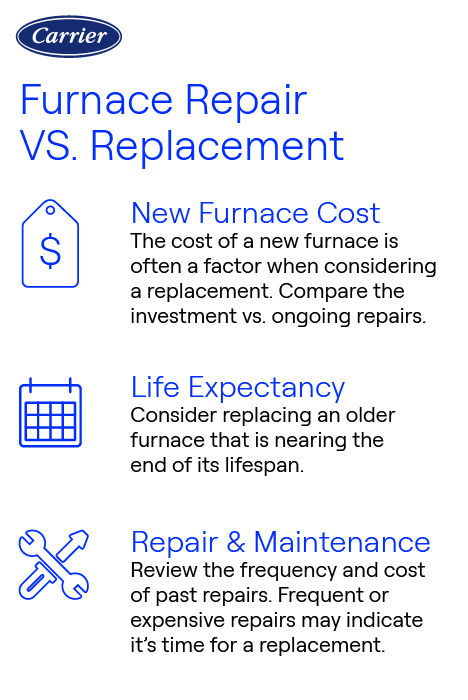 Carrier

Furnace Repair VS. Replacement

$

New Furnace Cost
The cost of a new furnace is often a factor when considering a replacement. Compare the investment vs. ongoing repairs.

Life Expectancy
Consider replacing an older furnace that is nearing the end of its lifespan.

Repair & Maintenance
Review the frequency and cost of past repairs. Frequent or expensive repairs may indicate it's time for a replacement.