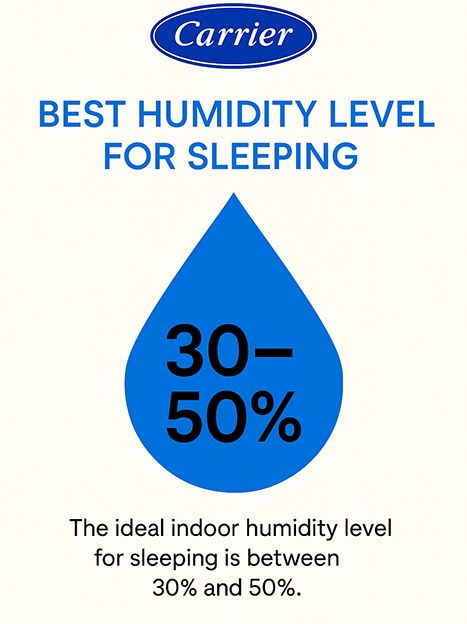 Carrier

BEST HUMIDITY LEVEL FOR SLEEPING

30–50%

The ideal indoor humidity level for sleeping is between 30% and 50%.