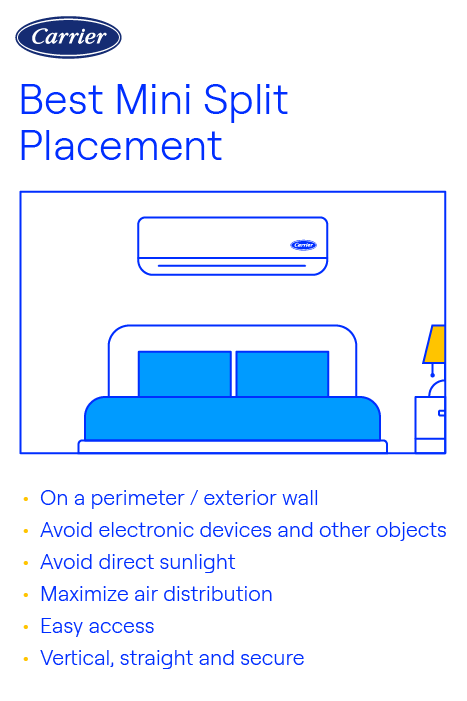 Carrier

Best Mini Split Placement

Carrier

• On a perimeter / exterior wall
• Avoid electronic devices and other objects
• Avoid direct sunlight
• Maximize air distribution
• Easy access
• Vertical, straight and secure