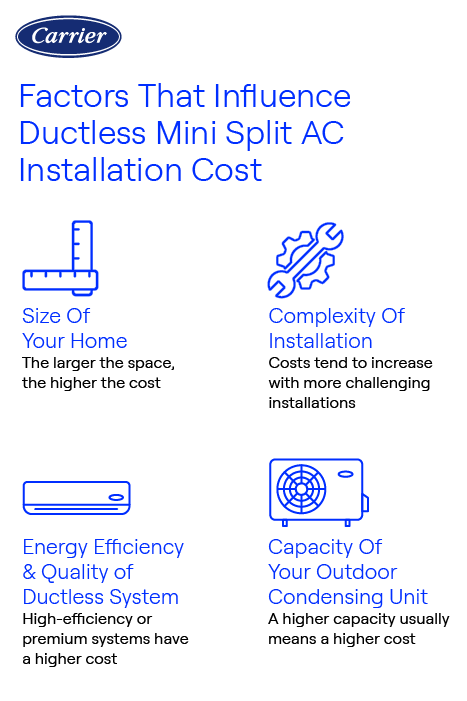 Carrier

Factors That Influence Ductless Mini Split AC Installation Cost

Size Of Your Home
The larger the space, the higher the cost

Complexity Of Installation
Costs tend to increase with more challenging installations

Energy Efficiency & Quality of Ductless System
High-efficiency or premium systems have a higher cost

Capacity Of Your Outdoor Condensing Unit
A higher capacity usually means a higher cost