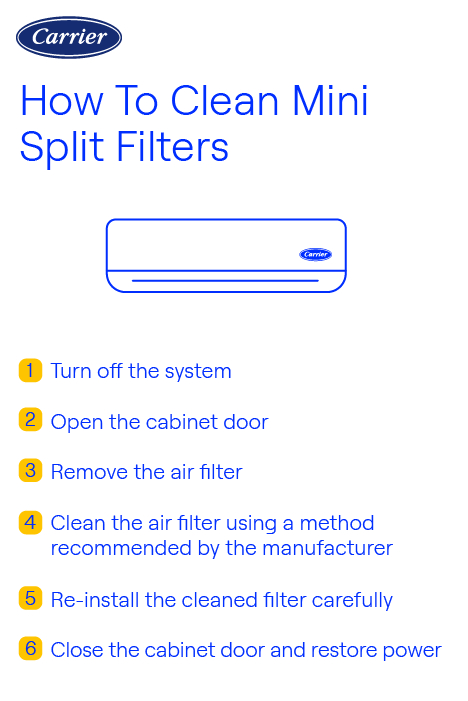 Carrier

How To Clean Mini Split Filters

Carrier

1 Turn off the system

2 Open the cabinet door

3 Remove the air filter

4 Clean the air filter using a method recommended by the manufacturer

5 Re-install the cleaned filter carefully

6 Close the cabinet door and restore power