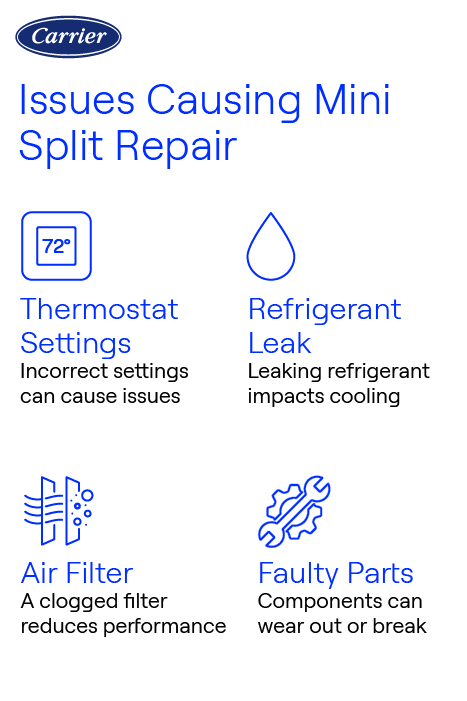 Carrier

Issues Causing Mini Split Repair

72°

Thermostat Settings
Incorrect settings can cause issues

Refrigerant Leak
Leaking refrigerant impacts cooling

Air Filter
A clogged filter reduces performance

Faulty Parts
Components can wear out or break