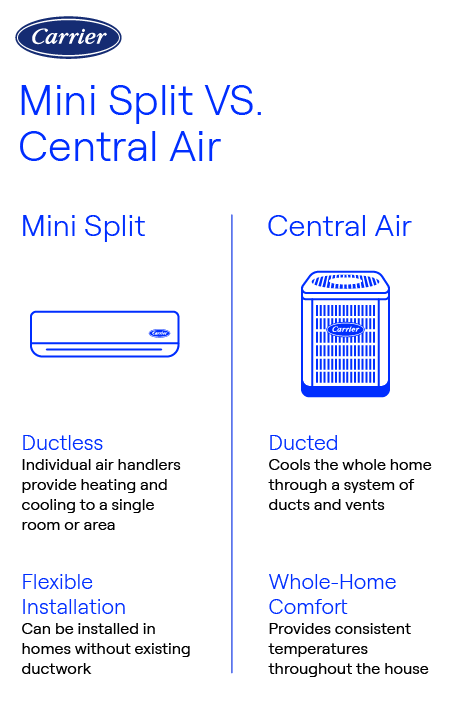 Carrier

Mini Split VS. Central Air

Mini Split

Carrier

Ductless
Individual air handlers provide heating and cooling to a single room or area

Flexible Installation
Can be installed in homes without existing ductwork

Central Air

Carrier

Ducted
Cools the whole home through a system of ducts and vents

Whole-Home Comfort
Provides consistent temperatures throughout the house