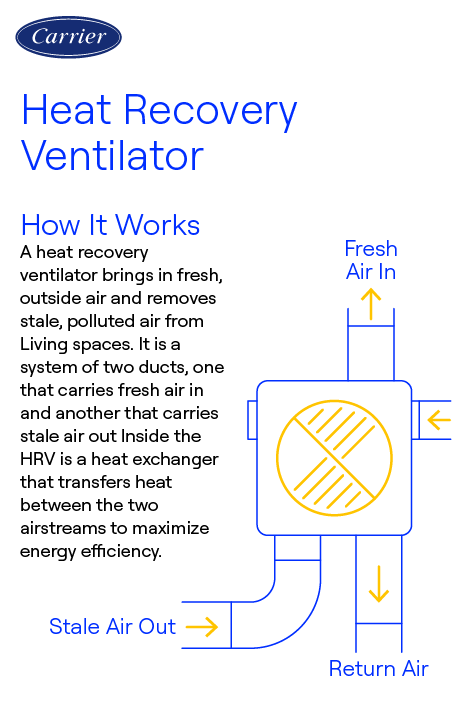 Carrier

Heat Recovery Ventilator

How It Works

A heat recovery ventilator brings in fresh, outside air and removes stale, polluted air from Living spaces. It is a system of two ducts, one that carries fresh air in and another that carries stale air out Inside the HRV is a heat exchanger that transfers heat between the two airstreams to maximize energy efficiency.

Fresh Air In

Stale Air Out

Return Air