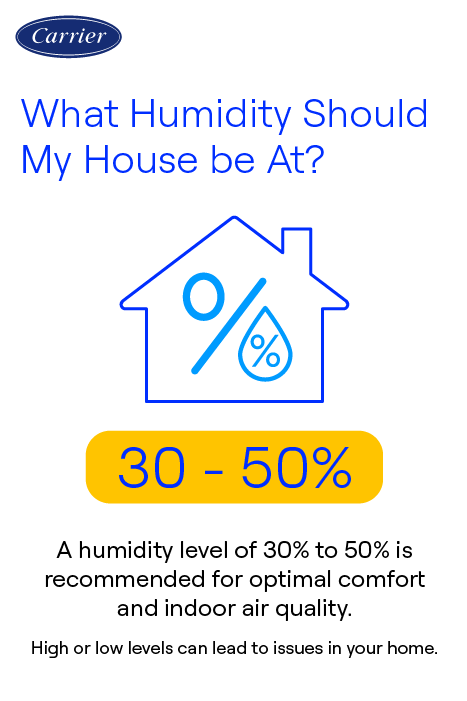 Carrier

What Humidity Should My House be At?

%

%

30 - 50%

A humidity level of 30% to 50% is recommended for optimal comfort and indoor air quality.

High or low levels can lead to issues in your home.