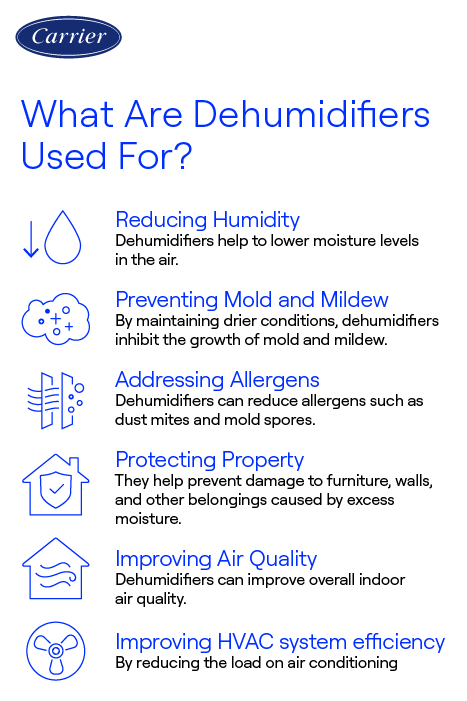 Carrier

What Are Dehumidifiers Used For?

Reducing Humidity
Dehumidifiers help to lower moisture levels in the air.

Preventing Mold and Mildew
By maintaining drier conditions, dehumidifiers inhibit the growth of mold and mildew.

Addressing Allergens
Dehumidifiers can reduce allergens such as dust mites and mold spores.

Protecting Property
They help prevent damage to furniture, walls, and other belongings caused by excess moisture.

Improving Air Quality
Dehumidifiers can improve overall indoor air quality.

Improving HVAC system efficiency
By reducing the load on air conditioning