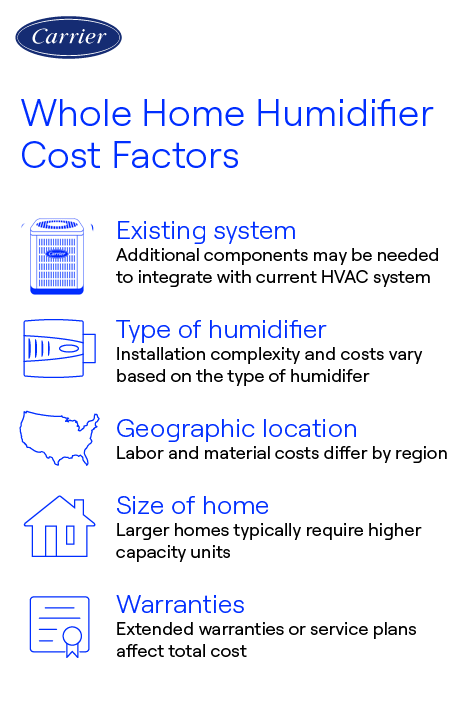 Carrier

Whole Home Humidifier Cost Factors

Carrier

Existing system
Additional components may be needed to integrate with current HVAC system

Type of humidifier
Installation complexity and costs vary based on the type of humidifer

Geographic location
Labor and material costs differ by region

Size of home
Larger homes typically require higher capacity units

Warranties
Extended warranties or service plans affect total cost