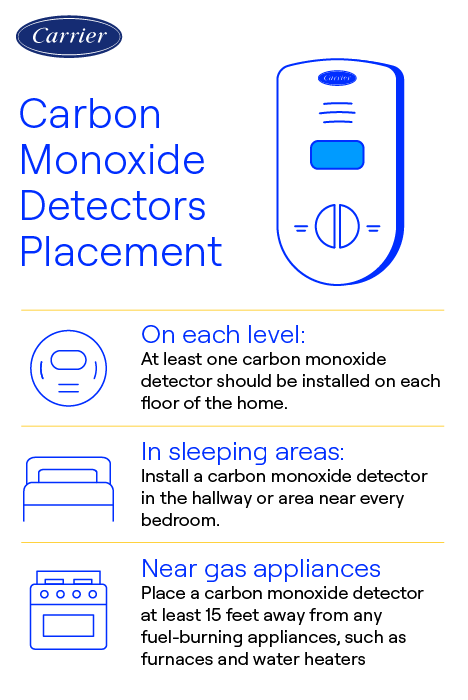 Carrier

Carbon Monoxide Detectors Placement

Carrier

On each level:
At least one carbon monoxide detector should be installed on each floor of the home.

In sleeping areas:
Install a carbon monoxide detector in the hallway or area near every bedroom.

Near gas appliances
Place a carbon monoxide detector at least 15 feet away from any fuel-burning appliances, such as furnaces and water heaters