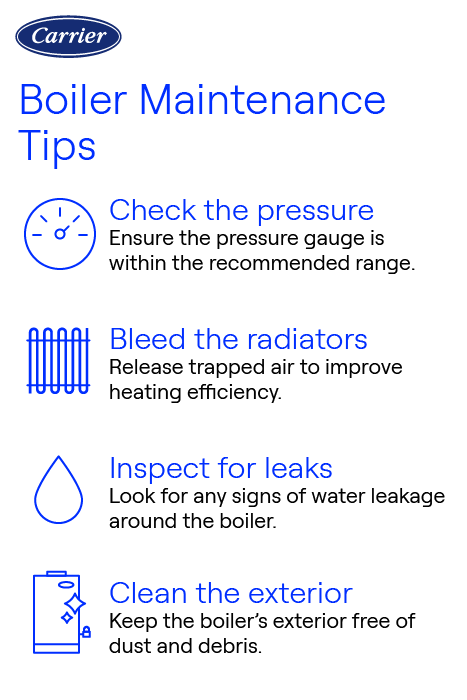 Carrier

Boiler Maintenance Tips

Check the pressure
Ensure the pressure gauge is within the recommended range.

Bleed the radiators
Release trapped air to improve heating efficiency.

Inspect for leaks
Look for any signs of water leakage around the boiler.

Clean the exterior
Keep the boiler's exterior free of dust and debris.