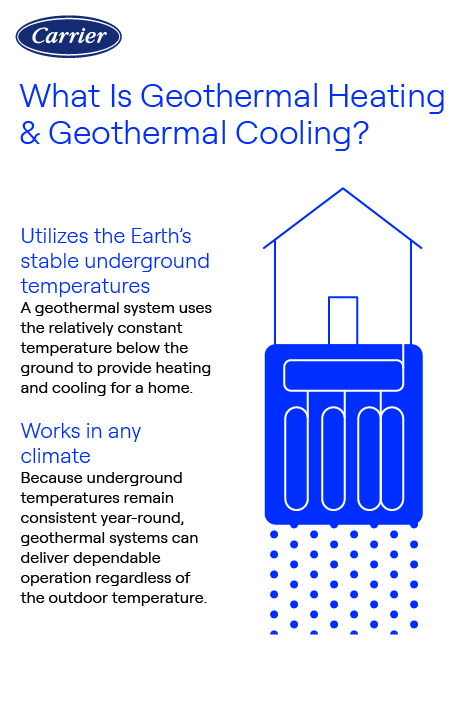 Carrier

What Is Geothermal Heating & Geothermal Cooling?

Utilizes the Earth's stable underground temperatures
A geothermal system uses the relatively constant temperature below the ground to provide heating and cooling for a home.

Works in any climate
Because underground temperatures remain consistent year-round, geothermal systems can deliver dependable operation regardless of the outdoor temperature.