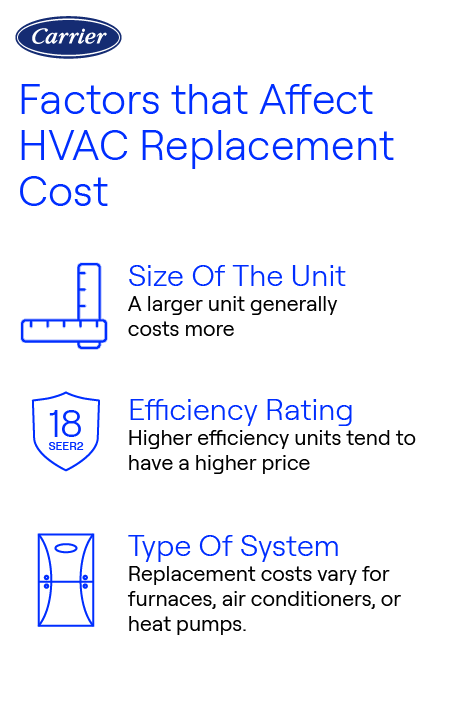 Carrier

Factors that Affect HVAC Replacement Cost

Size Of The Unit
A larger unit generally costs more

18
SEER2

Efficiency Rating
Higher efficiency units tend to have a higher price

Type Of System
Replacement costs vary for furnaces, air conditioners, or heat pumps.