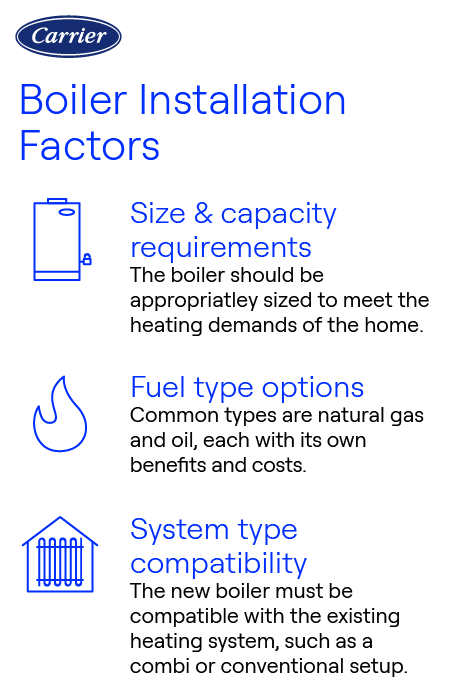 Carrier

Boiler Installation Factors

Size & capacity requirements
The boiler should be appropriatley sized to meet the heating demands of the home.

Fuel type options
Common types are natural gas and oil, each with its own benefits and costs.

System type compatibility
The new boiler must be compatible with the existing heating system, such as a combi or conventional setup.