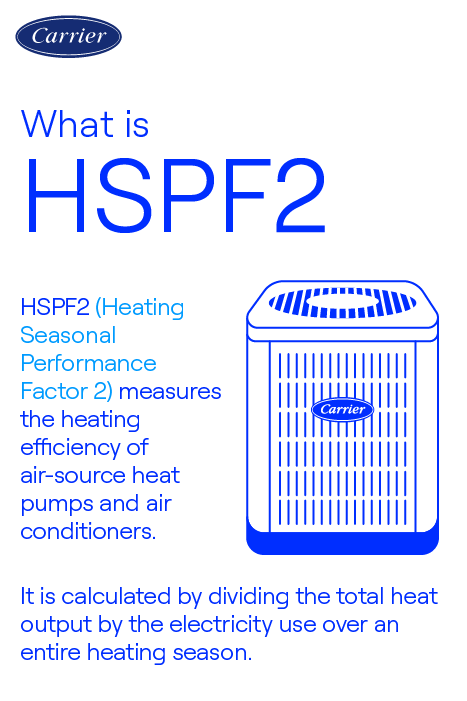 Carrier

What is

HSPF2

HSPF2 (Heating Seasonal Performance Factor 2) measures the heating efficiency of air-source heat pumps and air conditioners.

Carrier

It is calculated by dividing the total heat output by the electricity use over an entire heating season.