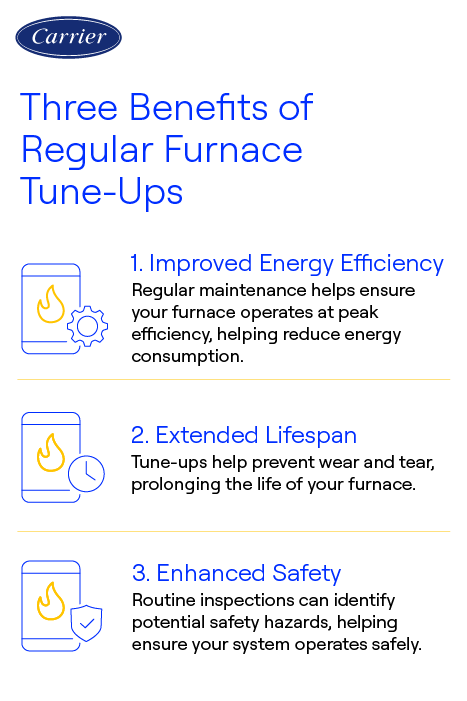 Carrier

Three Benefits of Regular Furnace Tune-Ups

1. Improved Energy Efficiency
Regular maintenance helps ensure your furnace operates at peak efficiency, helping reduce energy consumption.

2. Extended Lifespan
Tune-ups help prevent wear and tear, prolonging the life of your furnace.

3. Enhanced Safety
Routine inspections can identify potential safety hazards, helping ensure your system operates safely.