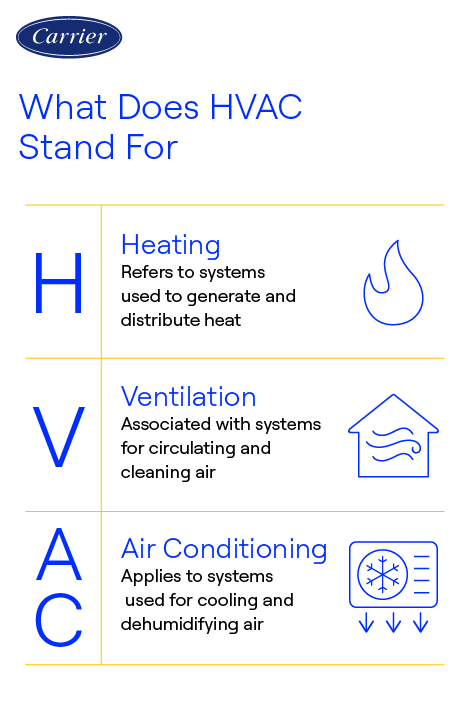 Carrier

What Does HVAC Stand For

H

Heating
Refers to systems used to generate and distribute heat

V

Ventilation
Associated with systems for circulating and cleaning air

A
C

Air Conditioning
Applies to systems used for cooling and dehumidifying air