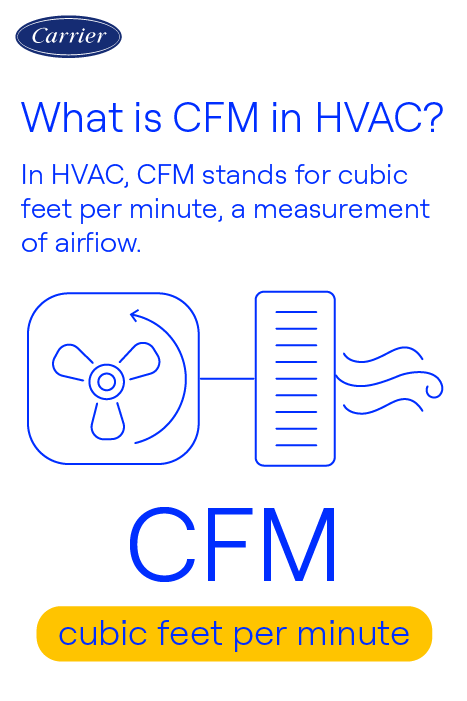 Carrier

What is CFM in HVAC?

In HVAC, CFM stands for cubic feet per minute, a measurement of airflow.

CFM

cubic feet per minute