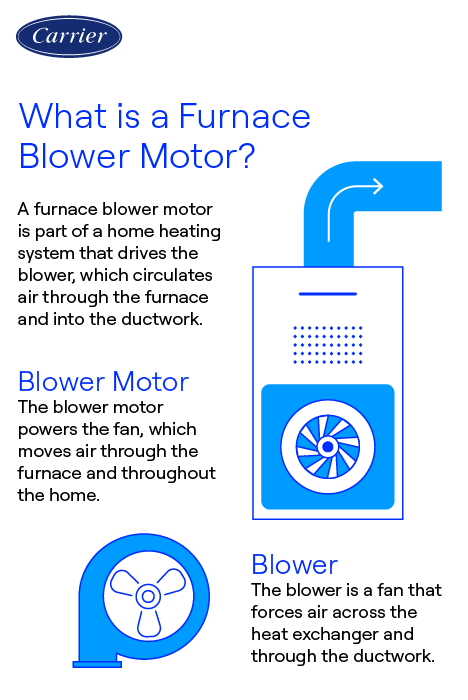 Carrier

What is a Furnace Blower Motor?

A furnace blower motor is part of a home heating system that drives the blower, which circulates air through the furnace and into the ductwork.

Blower Motor
The blower motor powers the fan, which moves air through the furnace and throughout the home.

Blower
The blower is a fan that forces air across the heat exchanger and through the ductwork.