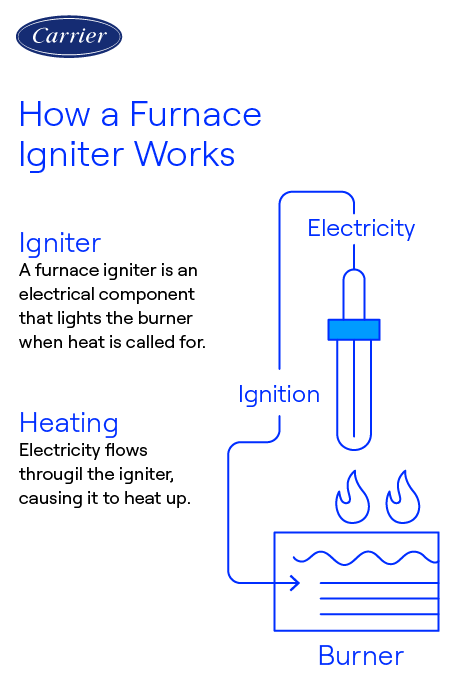 Carrier

How a Furnace Igniter Works

Igniter
A furnace igniter is an electrical component that lights the burner when heat is called for.

Heating
Electricity flows througil the igniter, causing it to heat up.

Electricity

Ignition

Burner