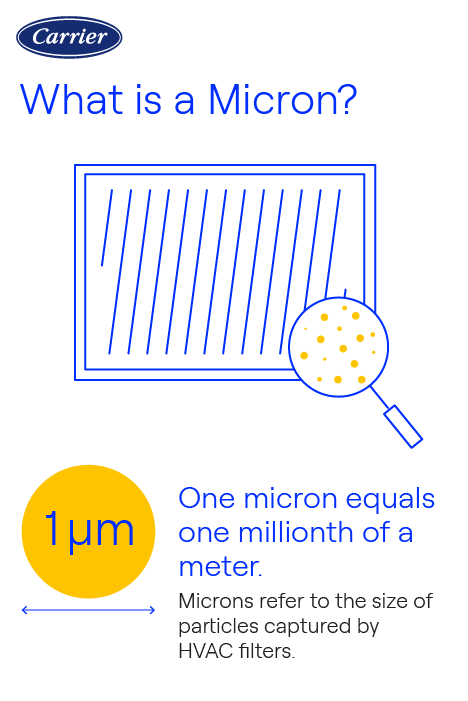 Carrier

What is a Micron?

1 µm

One micron equals one millionth of a meter.

Microns refer to the size of particles captured by HVAC filters.