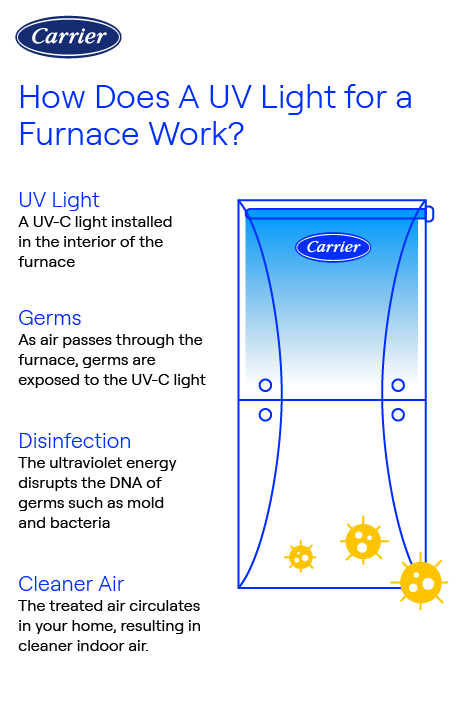 Carrier

How Does A UV Light for a Furnace Work?

UV Light
A UV-C light installed in the interior of the furnace

Germs
As air passes through the furnace, germs are exposed to the UV-C light

Disinfection
The ultraviolet energy disrupts the DNA of germs such as mold and bacteria

Cleaner Air
The treated air circulates in your home, resulting in cleaner indoor air.

Carrier