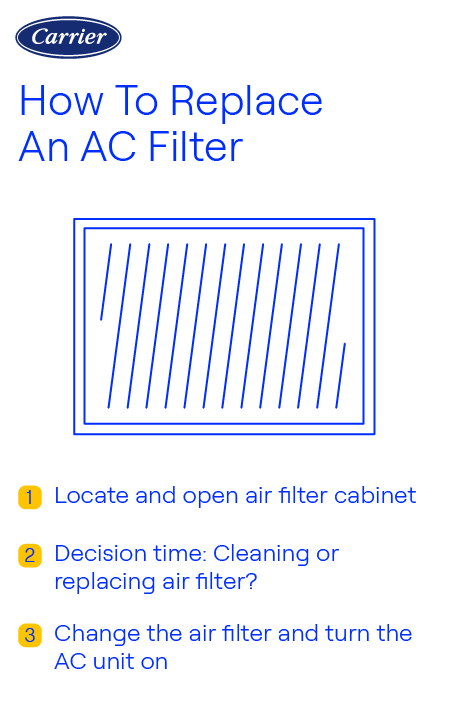 Carrier

How To Replace An AC Filter

1 Locate and open air filter cabinet

2 Decision time: Cleaning or replacing air filter?

3 Change the air filter and turn the AC unit on