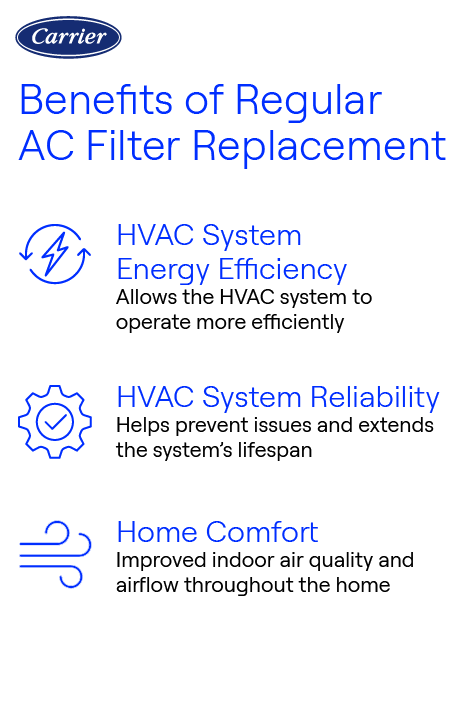 Carrier

Benefits of Regular AC Filter Replacement

HVAC System Energy Efficiency
Allows the HVAC system to operate more efficiently

HVAC System Reliability
Helps prevent issues and extends the system's lifespan

Home Comfort
Improved indoor air quality and airflow throughout the home