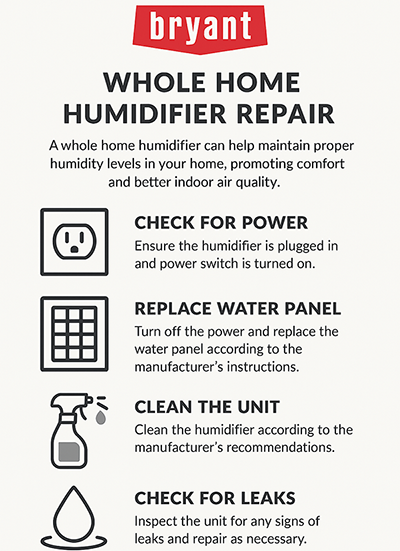 bryant

WHOLE HOME HUMIDIFIER REPAIR

A whole home humidifier can help maintain proper humidity levels in your home, promoting comfort and better indoor air quality.

CHECK FOR POWER
Ensure the humidifier is plugged in and power switch is turned on.

REPLACE WATER PANEL
Turn off the power and replace the water panel according to the manufacturer's instructions.

CLEAN THE UNIT
Clean the humidifier according to the manufacturer's recommendations.

CHECK FOR LEAKS
Inspect the unit for any signs of leaks and repair as necessary.