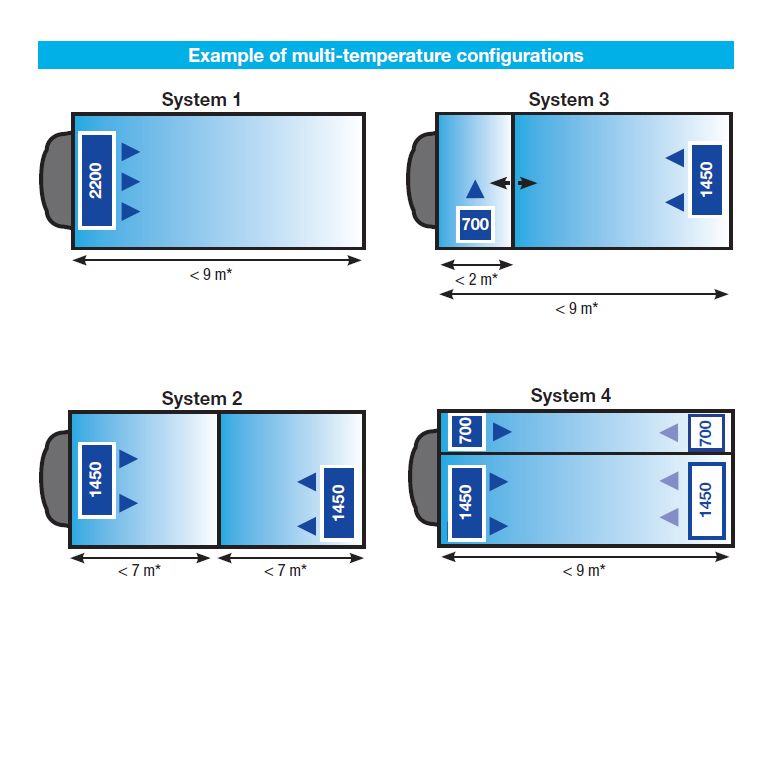 Example of multi-temperature configurations

System 1

2200

< 9 m*

System 3

700

1450

< 2 m*

< 9 m*

System 2

1450

1450

< 7 m*

< 7 m*

System 4

700

700

1450

1450

< 9 m*