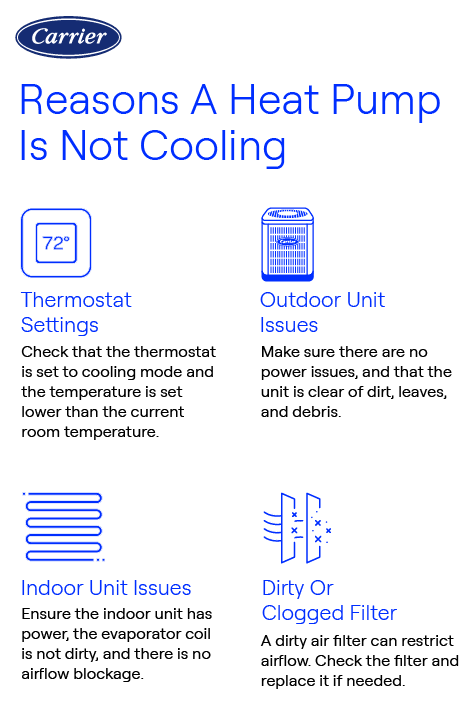 Carrier

Reasons A Heat Pump Is Not Cooling

72°

Thermostat Settings

Check that the thermostat is set to cooling mode and the temperature is set lower than the current room temperature.

Carrier

Outdoor Unit Issues

Make sure there are no power issues, and that the unit is clear of dirt, leaves, and debris.

Indoor Unit Issues

Ensure the indoor unit has power, the evaporator coil is not dirty, and there is no airflow blockage.

Dirty Or Clogged Filter

A dirty air filter can restrict airflow. Check the filter and replace it if needed.