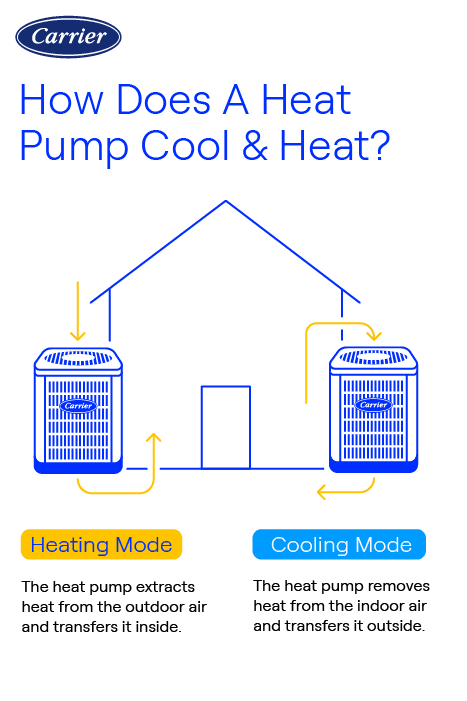 Carrier

How Does A Heat Pump Cool & Heat?

Carrier

Carrier

Heating Mode

The heat pump extracts heat from the outdoor air and transfers it inside.

Cooling Mode

The heat pump removes heat from the indoor air and transfers it outside.