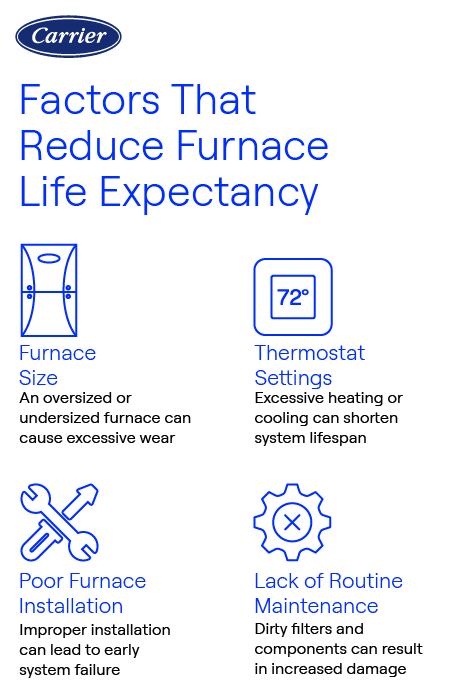 Carrier

Factors That Reduce Furnace Life Expectancy

Furnace Size
An oversized or undersized furnace can cause excessive wear

72°

Thermostat Settings
Excessive heating or cooling can shorten system lifespan

Poor Furnace Installation
Improper installation can lead to early system failure

Lack of Routine Maintenance
Dirty filters and components can result in increased damage