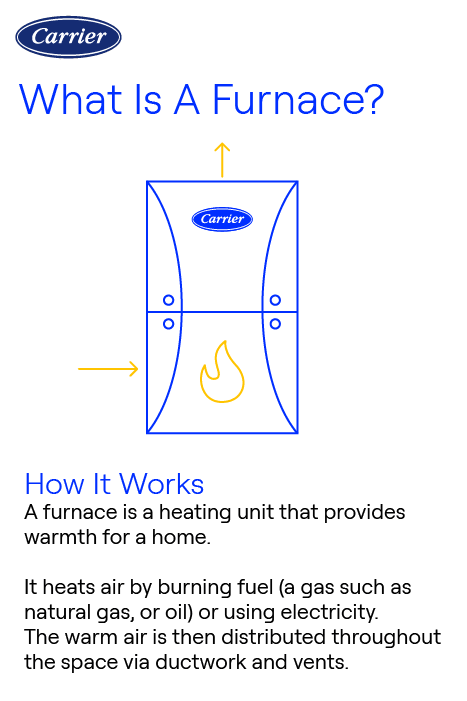 Carrier

What Is A Furnace?

Carrier

How It Works
A furnace is a heating unit that provides warmth for a home.

It heats air by burning fuel (a gas such as natural gas, or oil) or using electricity. The warm air is then distributed throughout the space via ductwork and vents.