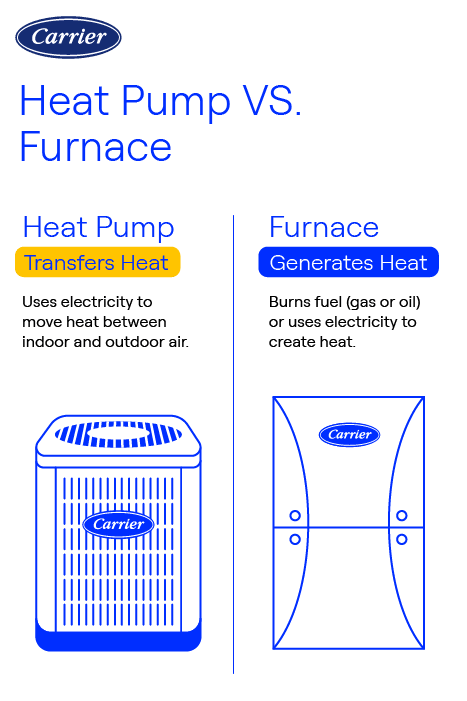 Carrier

Heat Pump VS. Furnace

Heat Pump

Transfers Heat

Uses electricity to move heat between indoor and outdoor air.

Carrier

Furnace

Generates Heat

Burns fuel (gas or oil) or uses electricity to create heat.

Carrier