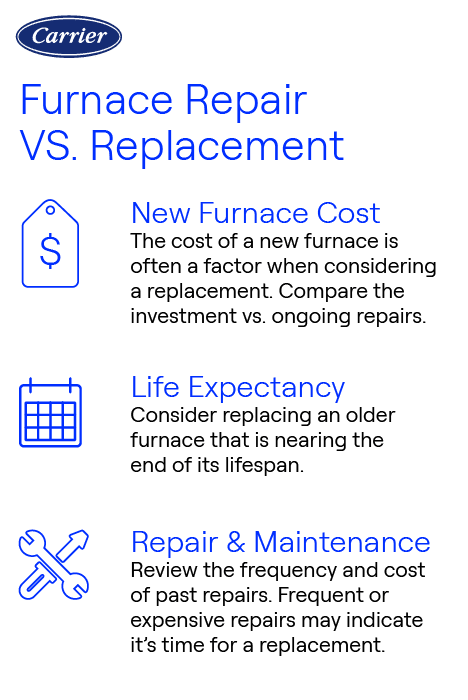 Carrier

Furnace Repair VS. Replacement

$

New Furnace Cost
The cost of a new furnace is often a factor when considering a replacement. Compare the investment vs. ongoing repairs.

Life Expectancy
Consider replacing an older furnace that is nearing the end of its lifespan.

Repair & Maintenance
Review the frequency and cost of past repairs. Frequent or expensive repairs may indicate it's time for a replacement.