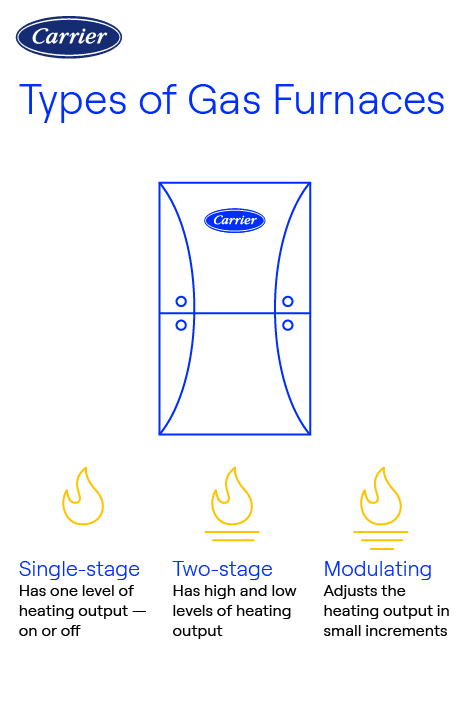 Carrier

Types of Gas Furnaces

Carrier

Single-stage
Has one level of heating output — on or off

Two-stage
Has high and low levels of heating output

Modulating
Adjusts the heating output in small increments