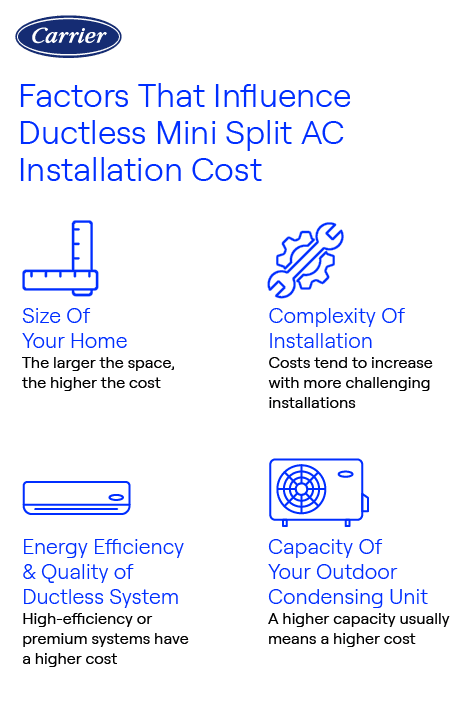 Carrier

Factors That Influence Ductless Mini Split AC Installation Cost

Size Of Your Home
The larger the space, the higher the cost

Complexity Of Installation
Costs tend to increase with more challenging installations

Energy Efficiency & Quality of Ductless System
High-efficiency or premium systems have a higher cost

Capacity Of Your Outdoor Condensing Unit
A higher capacity usually means a higher cost