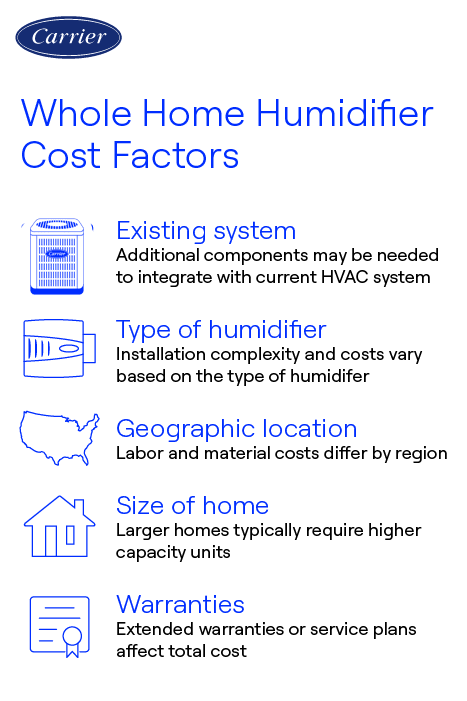 Carrier

Whole Home Humidifier Cost Factors

Carrier

Existing system
Additional components may be needed to integrate with current HVAC system

Type of humidifier
Installation complexity and costs vary based on the type of humidifer

Geographic location
Labor and material costs differ by region

Size of home
Larger homes typically require higher capacity units

Warranties
Extended warranties or service plans affect total cost